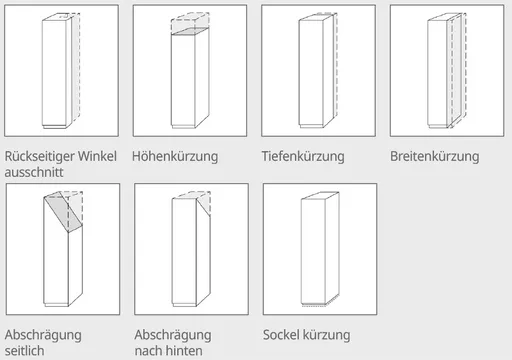 Rückseitiger Winkel ausschnitt

Höhenkürzung

Tiefenkürzung

Breitenkürzung

Abschrägung seitlich

Abschrägung nach hinten

Sockel kürzung